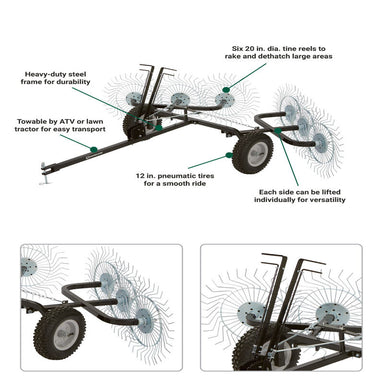 Six 20 in. dia. tine reels to rake and dethatch large areas

Heavy-duty steel frame for durability

Towable by ATV or lawn tractor for easy transport

12 in. pneumatic tires for a smooth ride

Each side can be lifted individually for versatility